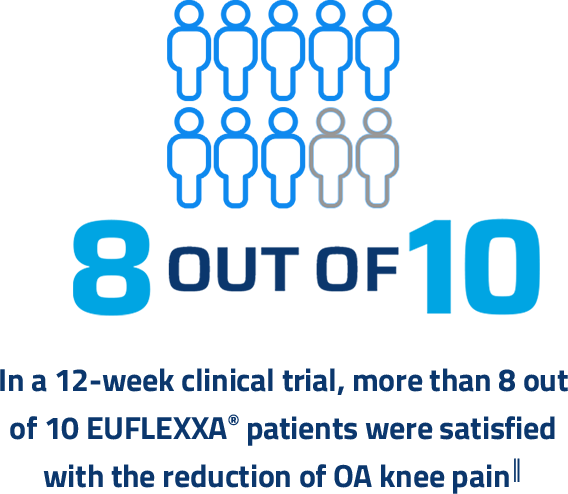 8 OUT OF 10

In a 12-week clinical trial, more than 8 out of 10 EUFLEXXA® patients were satisfied with the reduction of OA knee pain‖